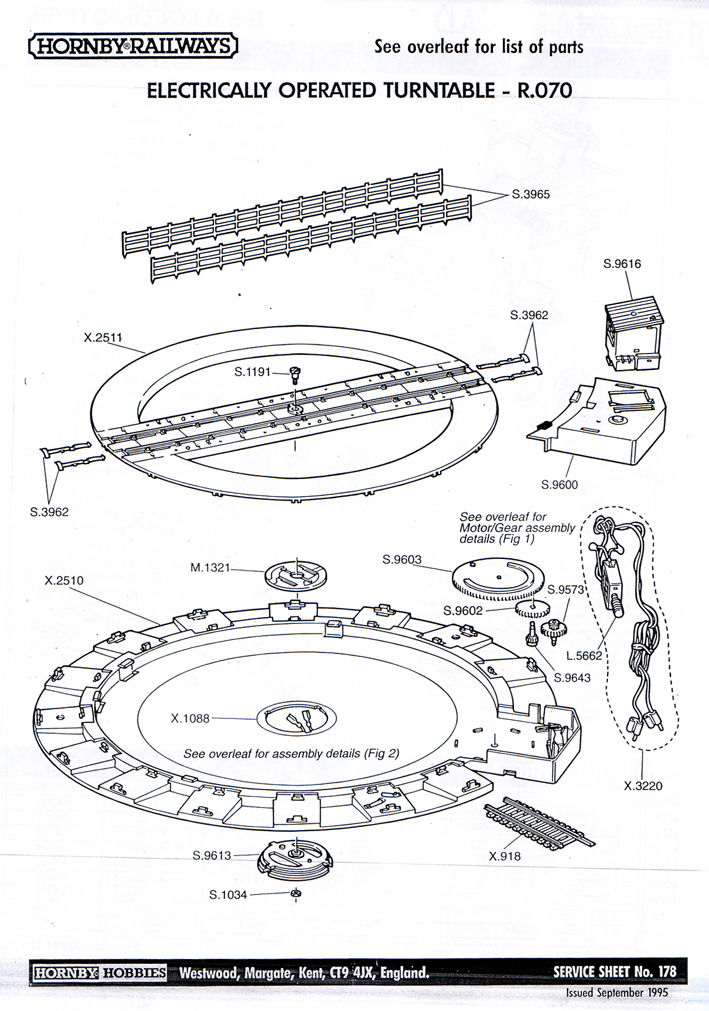 HORNBY RAILWAYS

See overleaf for list of parts

ELECTRICALLY OPERATED TURNTABLE - R.070

S.3965

S.9616

S.3962

X.2511

S.1191

S.9600

S.3962

See overleaf for Motor/Gear assembly details (Fig 1)

X.2510

M.1321

S.9603

S.9573

S.9602

L.5662

S.9643

X.1088

See overleaf for assembly details (Fig 2)

X.3220

S.9613

X.918

S.1034

HORNBY HOBBIES Westwood, Margate, Kent, CT9 4JX, England.

SERVICE SHEET No. 178

Issued September 1995